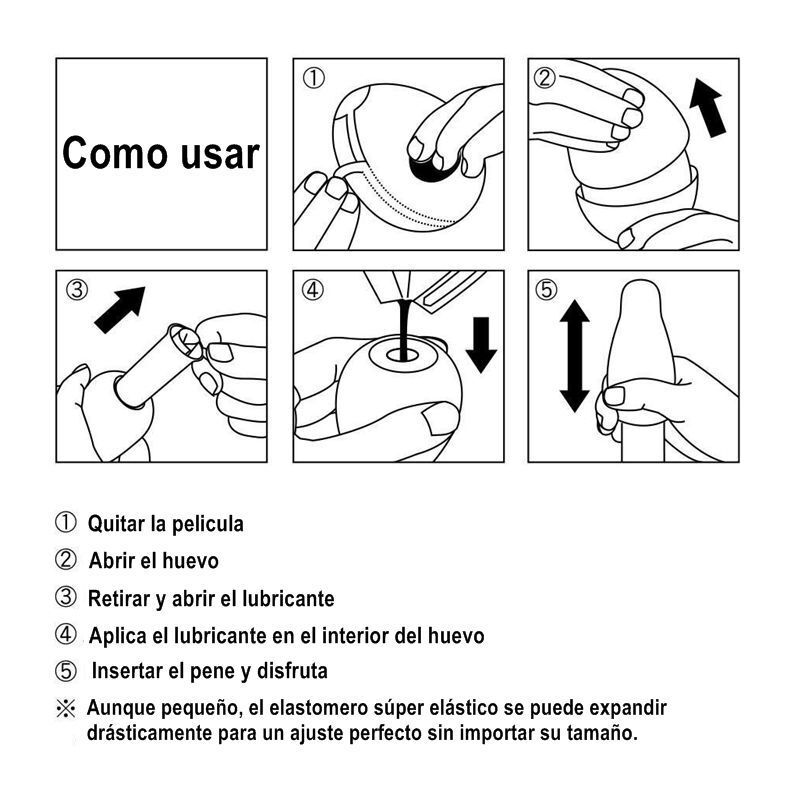 Como usar

①

②

③

④

⑤

① Quitar la pelicula

② Abrir el huevo

③ Retirar y abrir el lubricante

④ Aplica el lubricante en el interior del huevo

⑤ Insertar el pene y disfruta

※ Aunque pequeño, el elastomero súper elástico se puede expandir drásticamente para un ajuste perfecto sin importar su tamaño.